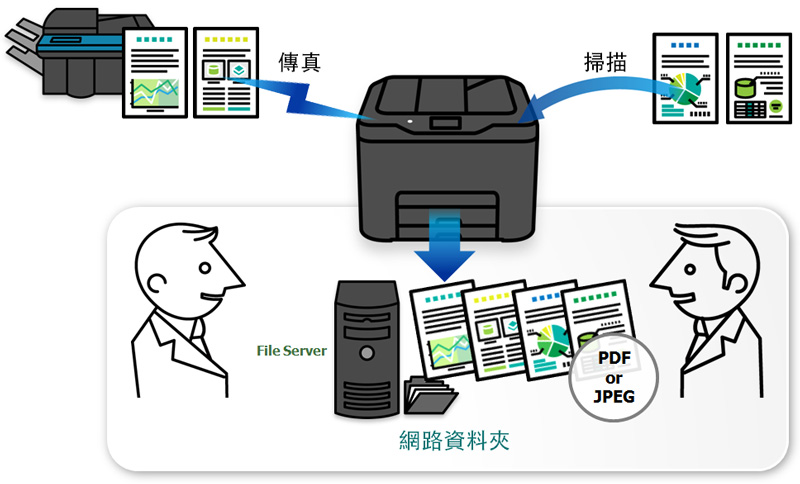 傳真

掃描

File Server

PDF
or
JPEG

網路資料夾